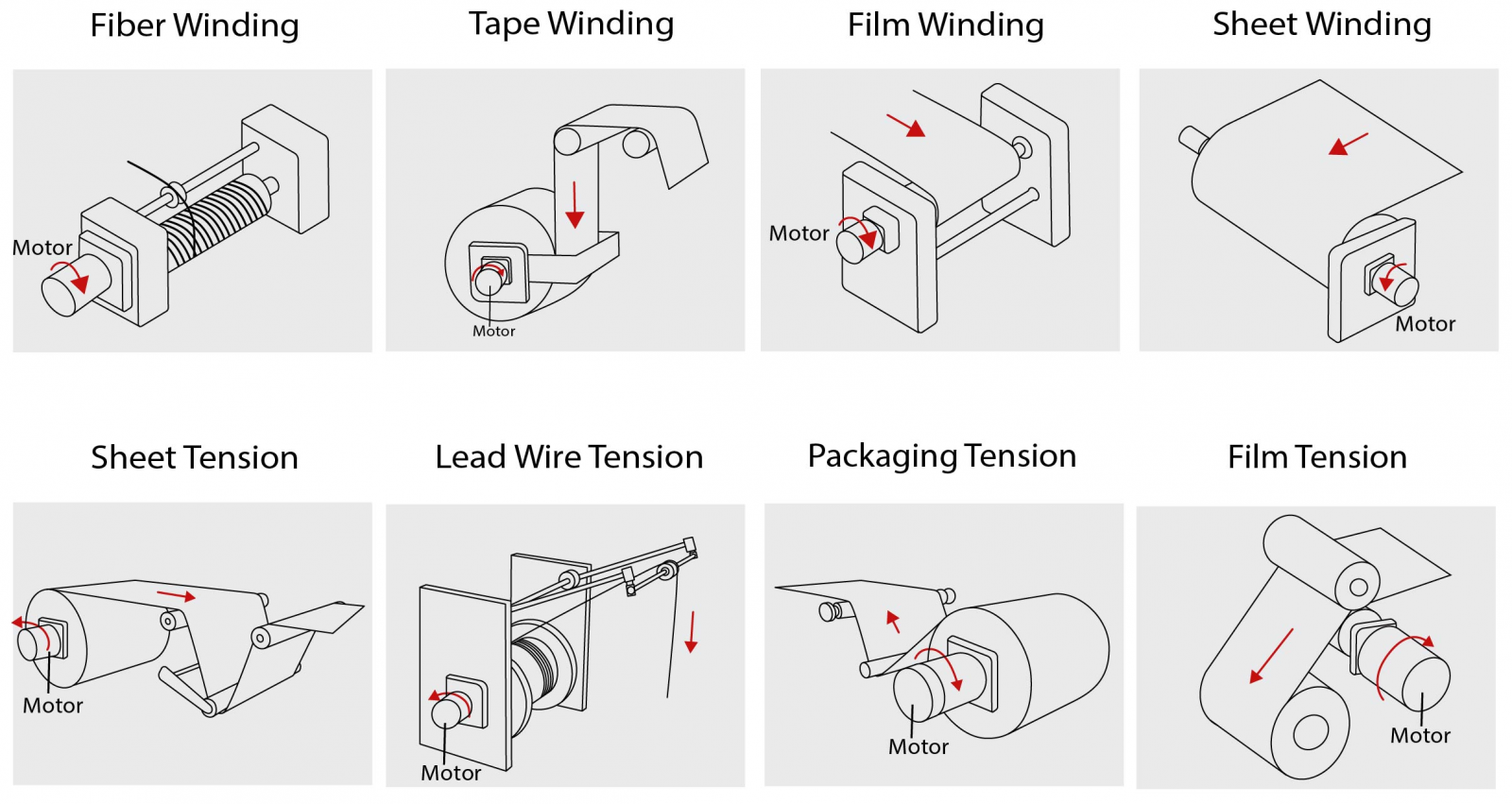 Fiber Winding

Motor

Tape Winding

Motor

Film Winding

Motor

Sheet Winding

Motor

Sheet Tension

Motor

Lead Wire Tension

Motor

Packaging Tension

Motor

Film Tension

Motor